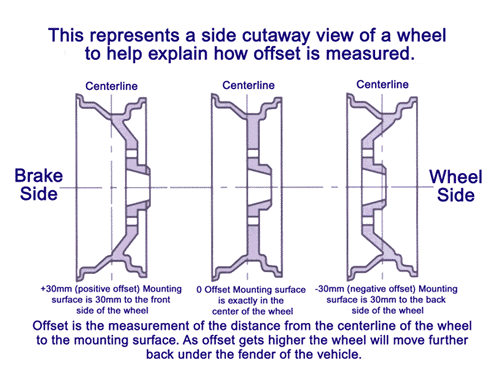 This represents a side cutaway view of a wheel to help explain how offset is measured.

Centerline

Centerline

Centerline

Brake Side

Wheel Side

+30mm (positive offset) Mounting surface is 30mm to the front side of the wheel

0 Offset Mounting surface is exactly in the center of the wheel

-30mm (negative offset) Mounting surface is 30mm to the back side of the wheel

Offset is the measurement of the distance from the centerline of the wheel to the mounting surface. As offset gets higher the wheel will move further back under the fender of the vehicle.