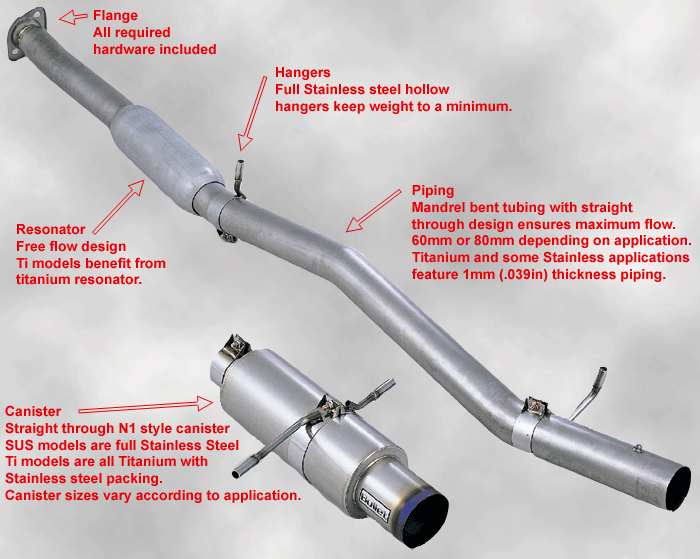 Flange
All required hardware included

Hangers
Full Stainless steel hollow hangers keep weight to a minimum.

Piping
Mandrel bent tubing with straight through design ensures maximum flow.
60mm or 80mm depending on application.
Titanium and some Stainless applications feature 1mm (.039in) thickness piping.

Resonator
Free flow design
Ti models benefit from titanium resonator.

Canister
Straight through N1 style canister
SUS models are full Stainless Steel
Ti models are all Titanium with Stainless steel packing.
Canister sizes vary according to application.

Bullet