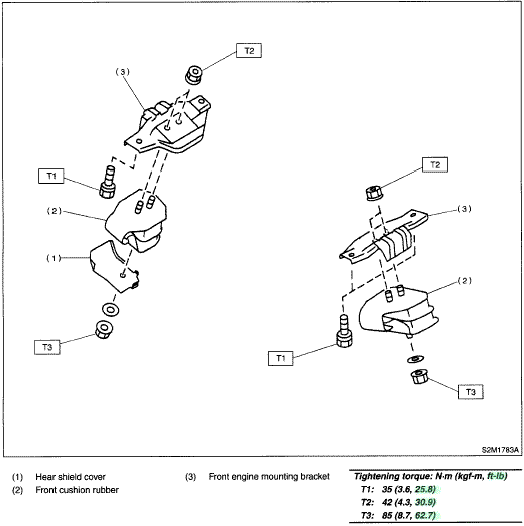 T2
(3)
T1
(2)
(1)
T3
T2
(3)
(2)
T1
T3
S2M1783A

(1) Hear shield cover
(2) Front cushion rubber
(3) Front engine mounting bracket

Tightening torque: N·m (kgf-m, ft-lb)
T1: 35 (3.6, 25.8)
T2: 42 (4.3, 30.9)
T3: 85 (8.7, 62.7)