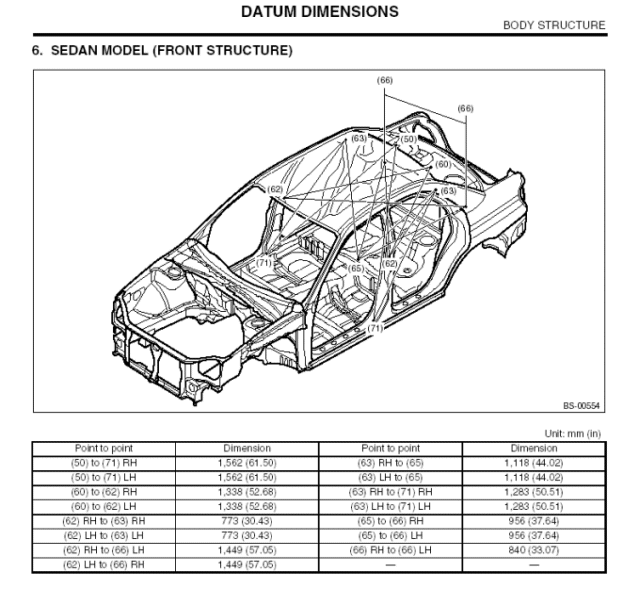 DATUM DIMENSIONS

BODY STRUCTURE

6. SEDAN MODEL (FRONT STRUCTURE)

(66)
(66)
(63)
(50)
(60)
(62)
(63)
(71)
(65)
(62)
(71)

BS-00554

Unit: mm (in)

| Point to point | Dimension | Point to point | Dimension |
|---|---|---|---|
| (50) to (71) RH | 1,562 (61.50) | (63) RH to (65) | 1,118 (44.02) |
| (50) to (71) LH | 1,562 (61.50) | (63) LH to (65) | 1,118 (44.02) |
| (60) to (62) RH | 1,338 (52.68) | (63) RH to (71) RH | 1,283 (50.51) |
| (60) to (62) LH | 1,338 (52.68) | (63) LH to (71) LH | 1,283 (50.51) |
| (62) RH to (63) RH | 773 (30.43) | (65) to (66) RH | 956 (37.64) |
| (62) LH to (63) LH | 773 (30.43) | (65) to (66) LH | 956 (37.64) |
| (62) RH to (66) LH | 1,449 (57.05) | (66) RH to (66) LH | 840 (33.07) |
| (62) LH to (66) RH | 1,449 (57.05) | — | — |